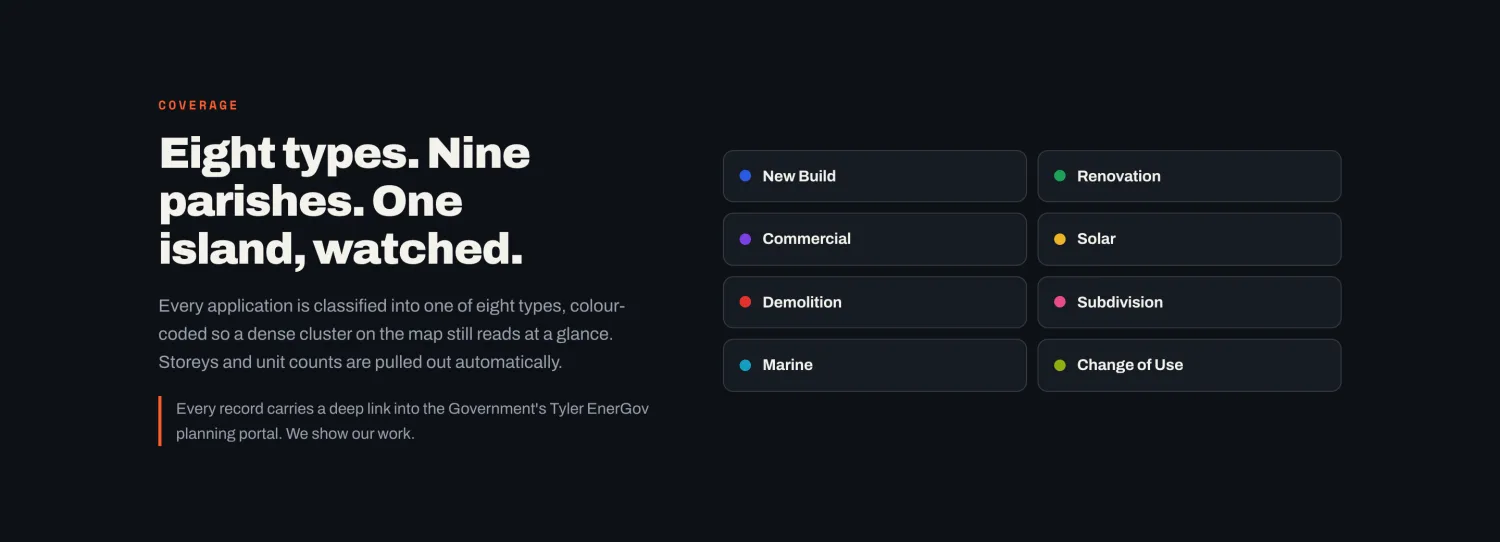 COVERAGE

Eight types. Nine parishes. One island, watched.

Every application is classified into one of eight types, colour-coded so a dense cluster on the map still reads at a glance. Storeys and unit counts are pulled out automatically.

Every record carries a deep link into the Government's Tyler EnerGov planning portal. We show our work.

New Build
Renovation
Commercial
Solar
Demolition
Subdivision
Marine
Change of Use